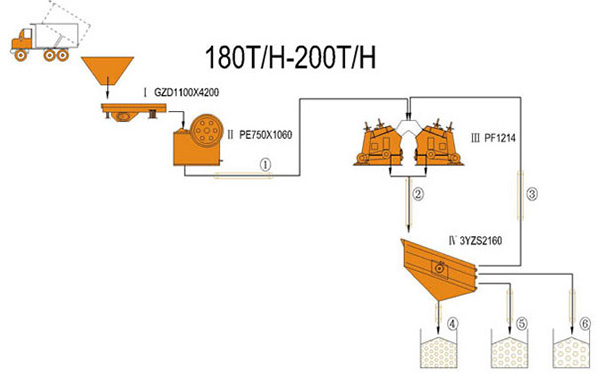 180T/H-200T/H

Ⅰ GZD1100X4200

Ⅱ PE750X1060

①

Ⅲ PF1214

②

③

Ⅳ 3YZS2160

④

⑤

⑥